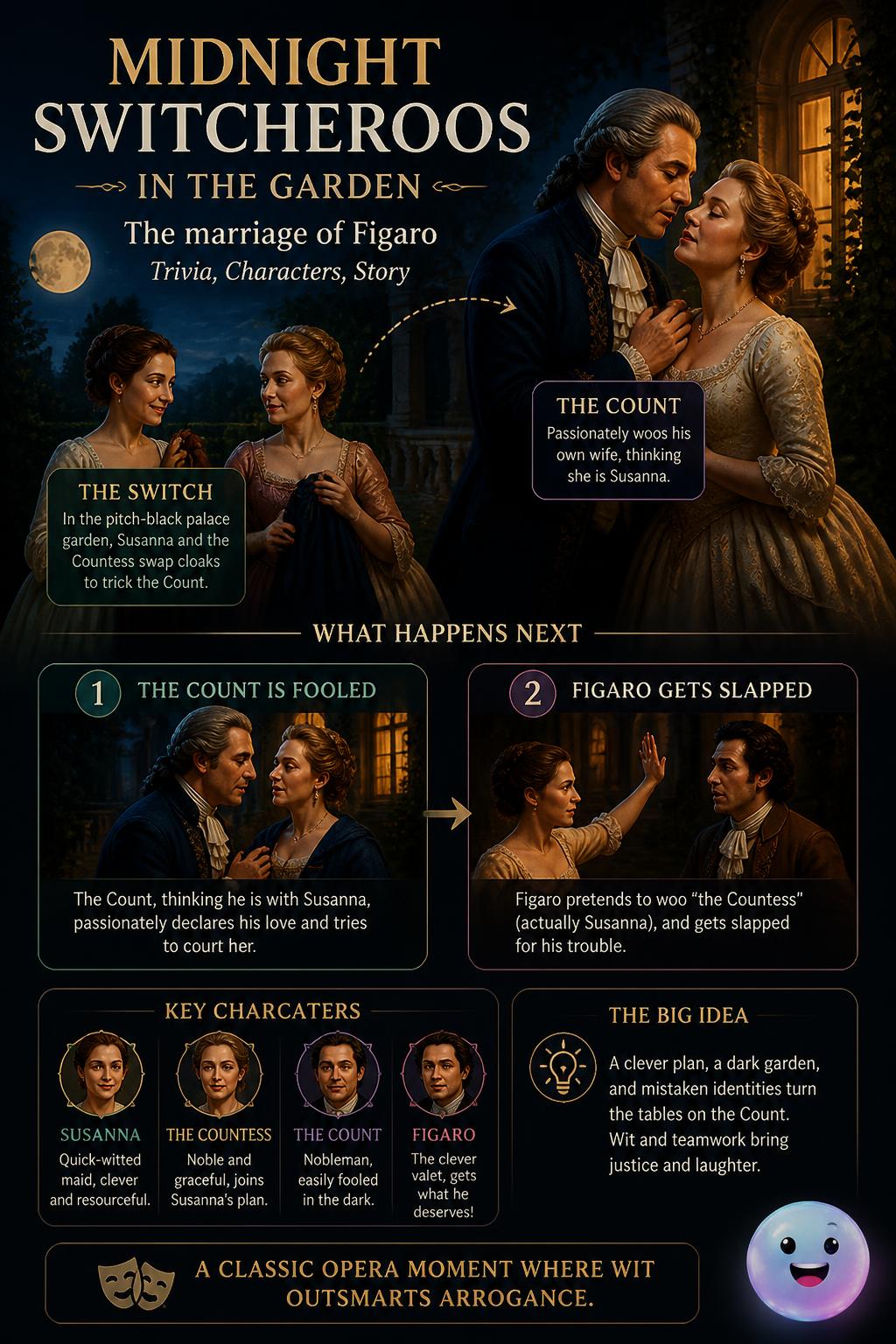 MIDNIGHT SWITCHEROOS

IN THE GARDEN

The marriage of Figaro

Trivia, Characters, Story

THE SWITCH

In the pitch-black palace garden, Susanna and the Countess swap cloaks to trick the Count.

THE COUNT

Passionately woos his own wife, thinking she is Susanna.

WHAT HAPPENS NEXT

1 THE COUNT IS FOOLED

The Count, thinking he is with Susanna, passionately declares his love and tries to court her.

2 FIGARO GETS SLAPPED

Figaro pretends to woo "the Countess" (actually Susanna), and gets slapped for his trouble.

KEY CHARCATERS

SUSANNA
Quick-witted maid, clever and resourceful.

THE COUNTESS
Noble and graceful, joins Susanna's plan.

THE COUNT
Nobleman, easily fooled in the dark.

FIGARO
The clever valet, gets what he deserves!

THE BIG IDEA

A clever plan, a dark garden, and mistaken identities turn the tables on the Count. Wit and teamwork bring justice and laughter.

A CLASSIC OPERA MOMENT WHERE WIT OUTSMARTS ARROGANCE.