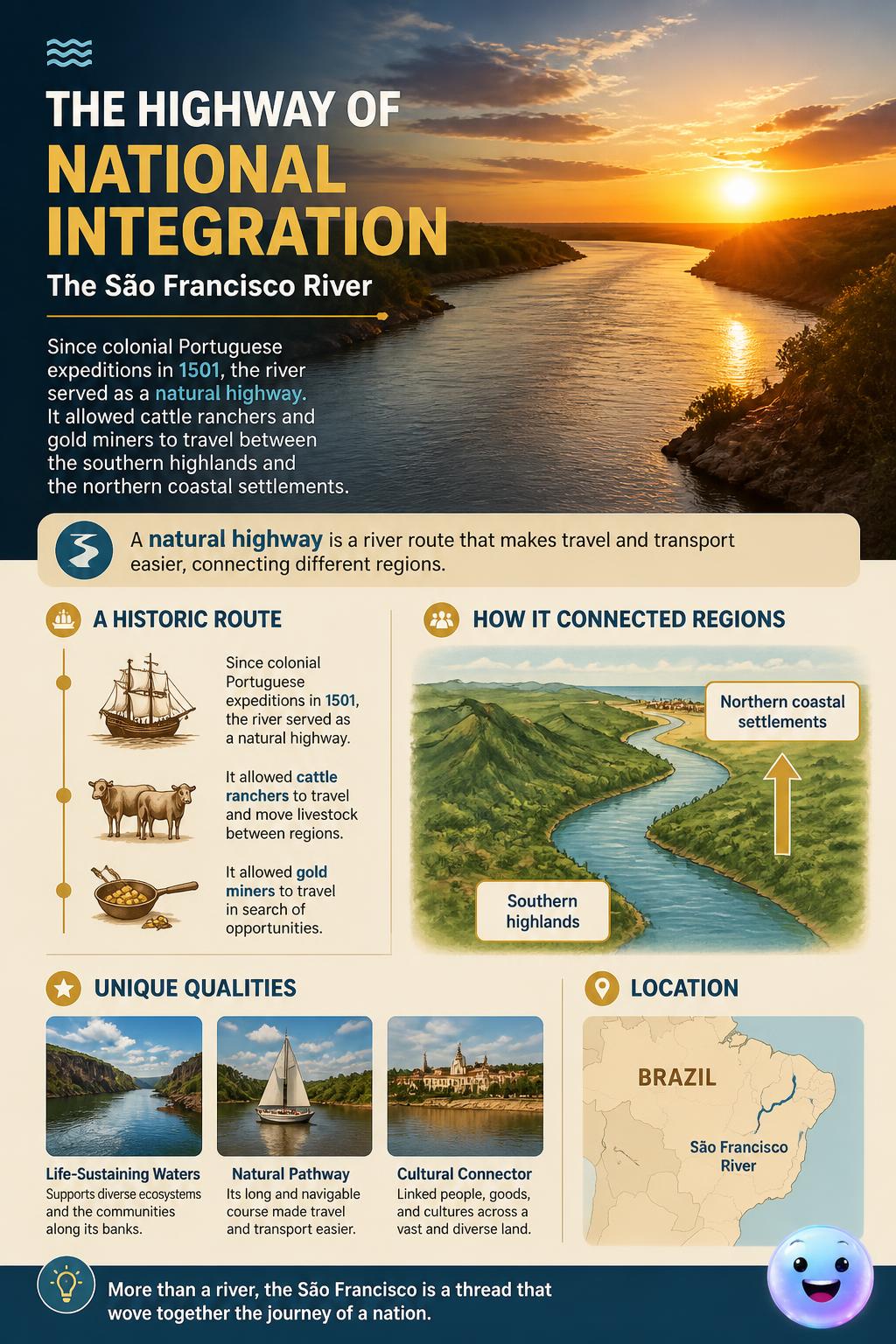 THE HIGHWAY OF
NATIONAL INTEGRATION
The São Francisco River

Since colonial Portuguese expeditions in 1501, the river served as a natural highway. It allowed cattle ranchers and gold miners to travel between the southern highlands and the northern coastal settlements.

A natural highway is a river route that makes travel and transport easier, connecting different regions.

A HISTORIC ROUTE

Since colonial Portuguese expeditions in 1501, the river served as a natural highway.

It allowed cattle ranchers to travel and move livestock between regions.

It allowed gold miners to travel in search of opportunities.

HOW IT CONNECTED REGIONS

Northern coastal settlements

Southern highlands

UNIQUE QUALITIES

Life-Sustaining Waters
Supports diverse ecosystems and the communities along its banks.

Natural Pathway
Its long and navigable course made travel and transport easier.

Cultural Connector
Linked people, goods, and cultures across a vast and diverse land.

LOCATION

BRAZIL

São Francisco River

More than a river, the São Francisco is a thread that wove together the journey of a nation.