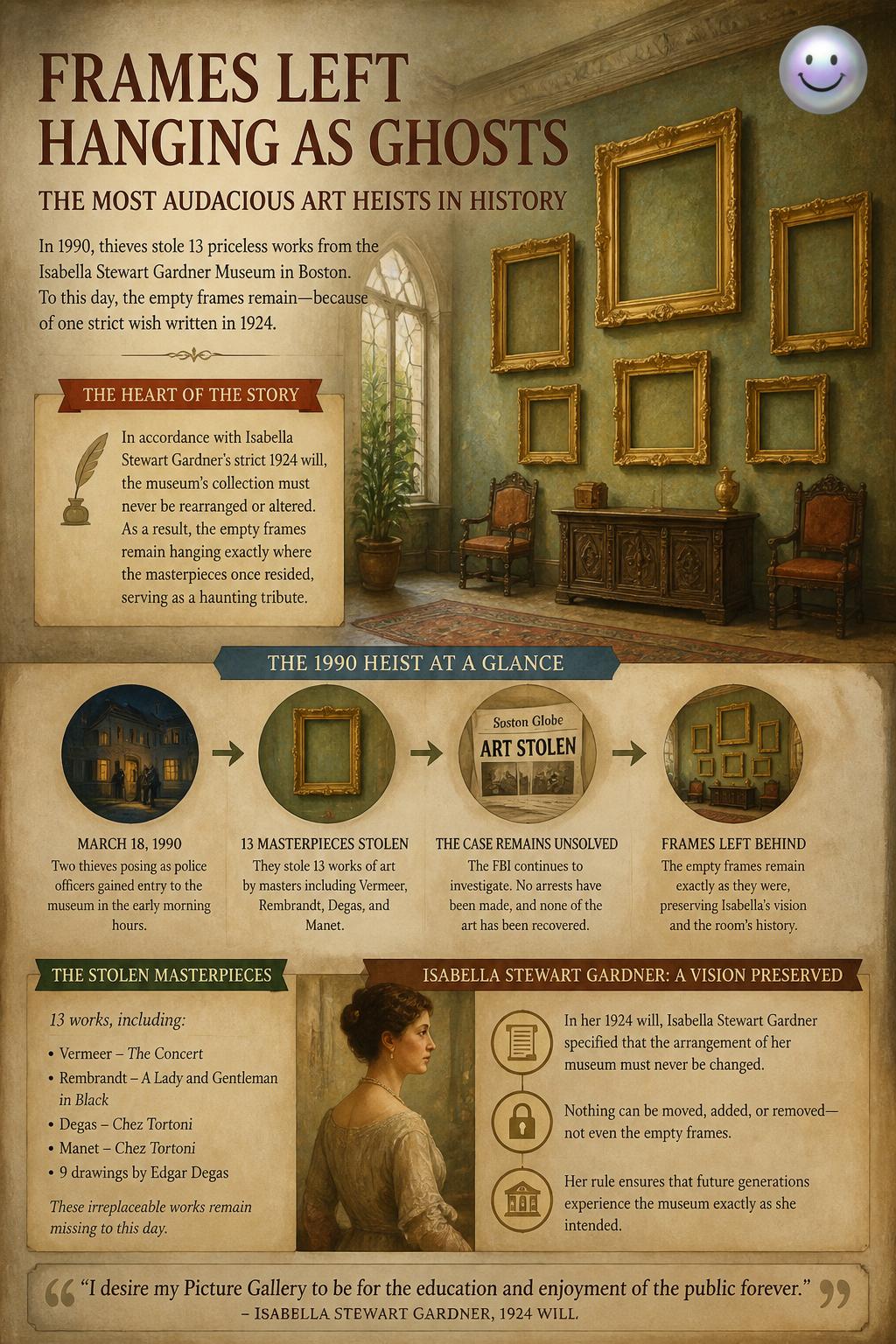 FRAMES LEFT HANGING AS GHOSTS

THE MOST AUDACIOUS ART HEISTS IN HISTORY

In 1990, thieves stole 13 priceless works from the Isabella Stewart Gardner Museum in Boston. To this day, the empty frames remain—because of one strict wish written in 1924.

THE HEART OF THE STORY

In accordance with Isabella Stewart Gardner's strict 1924 will, the museum's collection must never be rearranged or altered. As a result, the empty frames remain hanging exactly where the masterpieces once resided, serving as a haunting tribute.

THE 1990 HEIST AT A GLANCE

Soston Globe
ART STOLEN

MARCH 18, 1990
Two thieves posing as police officers gained entry to the museum in the early morning hours.

13 MASTERPIECES STOLEN
They stole 13 works of art by masters including Vermeer, Rembrandt, Degas, and Manet.

THE CASE REMAINS UNSOLVED
The FBI continues to investigate. No arrests have been made, and none of the art has been recovered.

FRAMES LEFT BEHIND
The empty frames remain exactly as they were, preserving Isabella's vision and the room's history.

THE STOLEN MASTERPIECES

13 works, including:

• Vermeer – The Concert
• Rembrandt – A Lady and Gentleman in Black
• Degas – Chez Tortoni
• Manet – Chez Tortoni
• 9 drawings by Edgar Degas

These irreplaceable works remain missing to this day.

ISABELLA STEWART GARDNER: A VISION PRESERVED

In her 1924 will, Isabella Stewart Gardner specified that the arrangement of her museum must never be changed.

Nothing can be moved, added, or removed—not even the empty frames.

Her rule ensures that future generations experience the museum exactly as she intended.

"I desire my Picture Gallery to be for the education and enjoyment of the public forever."
– ISABELLA STEWART GARDNER, 1924 WILL.