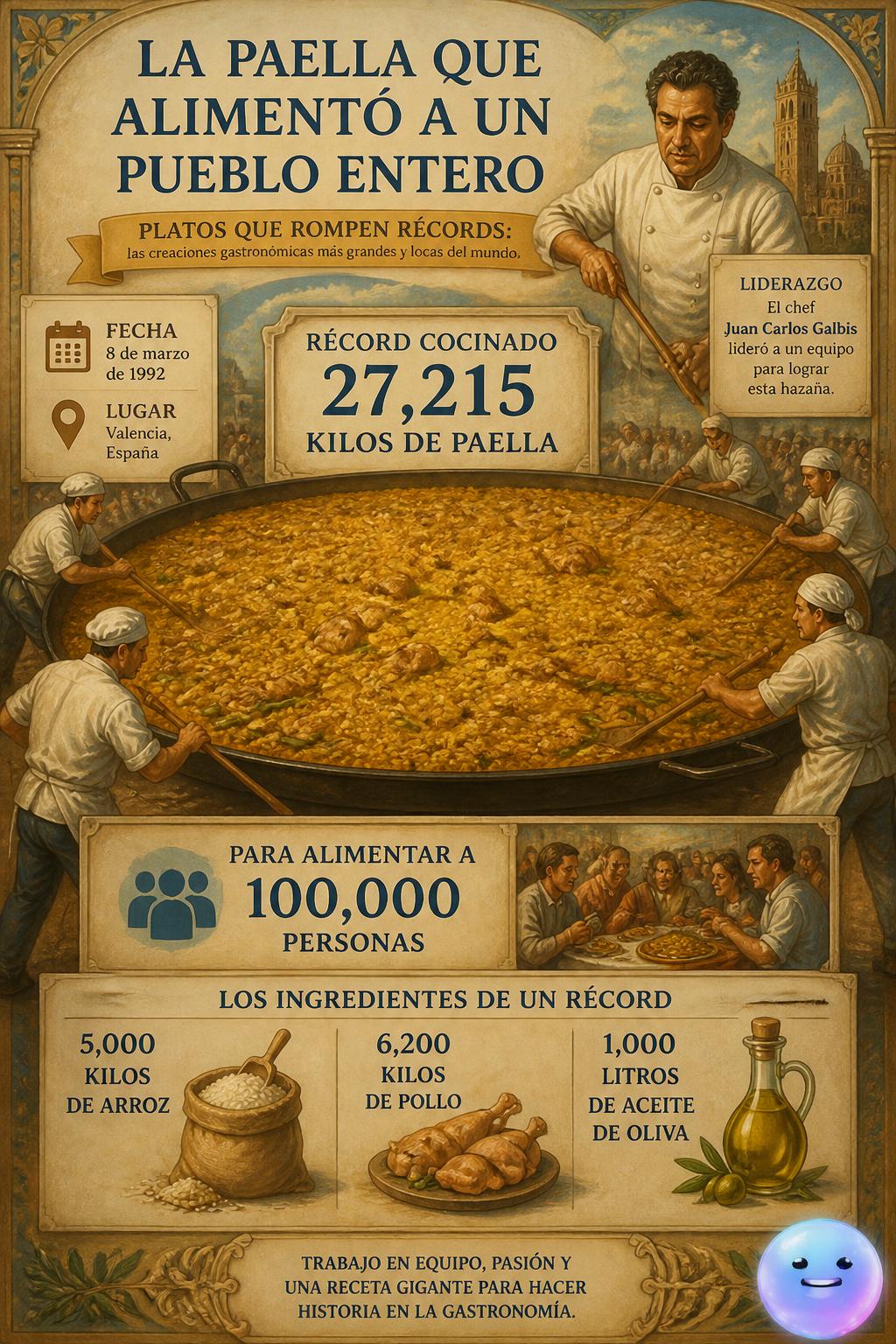 LA PAELLA QUE ALIMENTÓ A UN PUEBLO ENTERO

PLATOS QUE ROMPEN RÉCORDS:
las creaciones gastronómicas más grandes y locas del mundo.

FECHA
8 de marzo de 1992

LUGAR
Valencia, España

RÉCORD COCINADO
27,215
KILOS DE PAELLA

LIDERAZGO
El chef Juan Carlos Galbis lideró a un equipo para lograr esta hazaña.

PARA ALIMENTAR A
100,000
PERSONAS

LOS INGREDIENTES DE UN RÉCORD

5,000
KILOS
DE ARROZ

6,200
KILOS
DE POLLO

1,000
LITROS
DE ACEITE
DE OLIVA

TRABAJO EN EQUIPO, PASIÓN Y UNA RECETA GIGANTE PARA HACER HISTORIA EN LA GASTRONOMÍA.