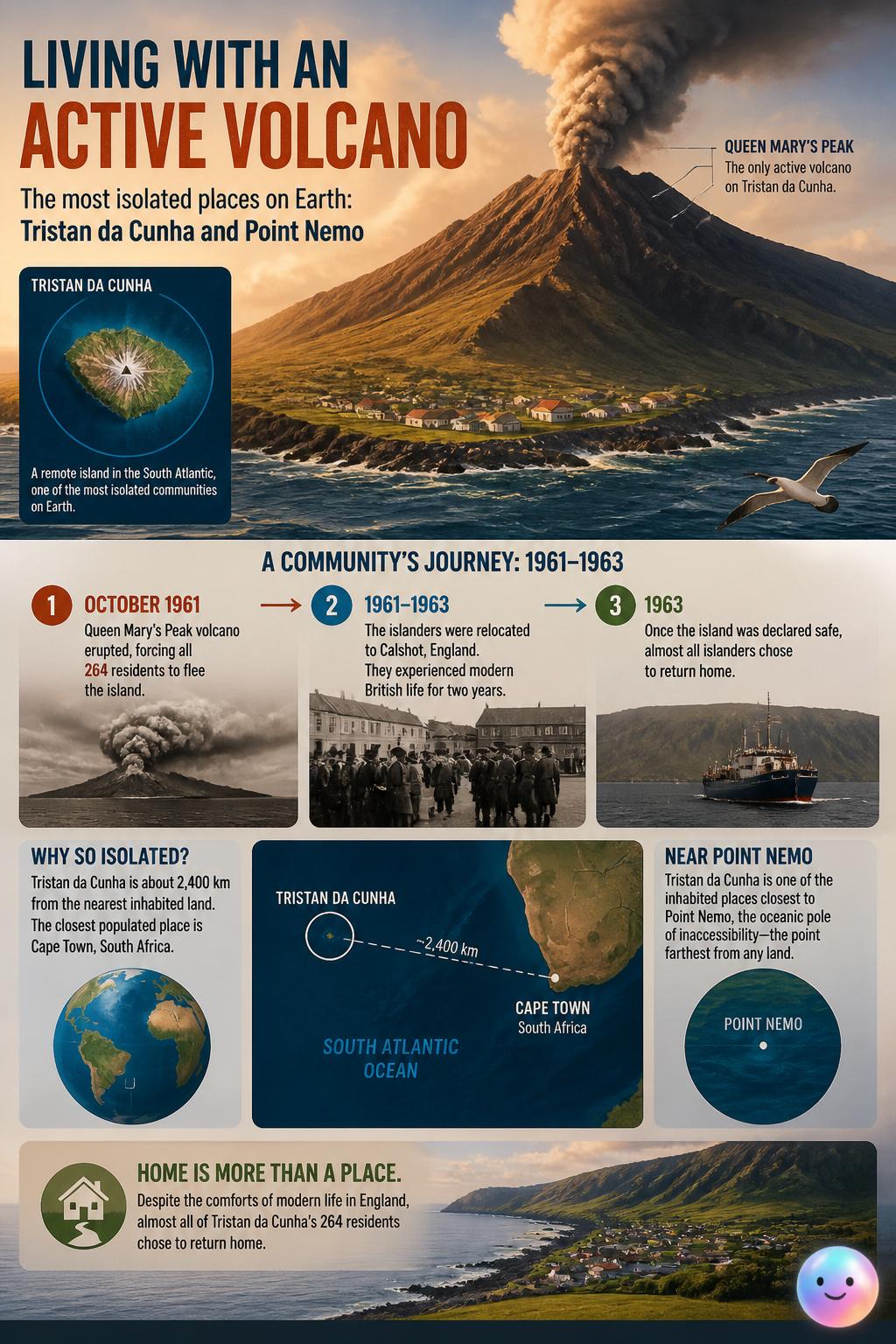 LIVING WITH AN
ACTIVE VOLCANO

The most isolated places on Earth:
Tristan da Cunha and Point Nemo

QUEEN MARY'S PEAK
The only active volcano on Tristan da Cunha.

TRISTAN DA CUNHA

A remote island in the South Atlantic, one of the most isolated communities on Earth.

A COMMUNITY'S JOURNEY: 1961–1963

1 OCTOBER 1961
Queen Mary's Peak volcano erupted, forcing all 264 residents to flee the island.

→ 2 1961–1963
The islanders were relocated to Calshot, England. They experienced modern British life for two years.

→ 3 1963
Once the island was declared safe, almost all islanders chose to return home.

WHY SO ISOLATED?
Tristan da Cunha is about 2,400 km from the nearest inhabited land. The closest populated place is Cape Town, South Africa.

TRISTAN DA CUNHA
~2,400 km
CAPE TOWN
South Africa
SOUTH ATLANTIC OCEAN

NEAR POINT NEMO
Tristan da Cunha is one of the inhabited places closest to Point Nemo, the oceanic pole of inaccessibility—the point farthest from any land.

POINT NEMO

HOME IS MORE THAN A PLACE.
Despite the comforts of modern life in England, almost all of Tristan da Cunha's 264 residents chose to return home.