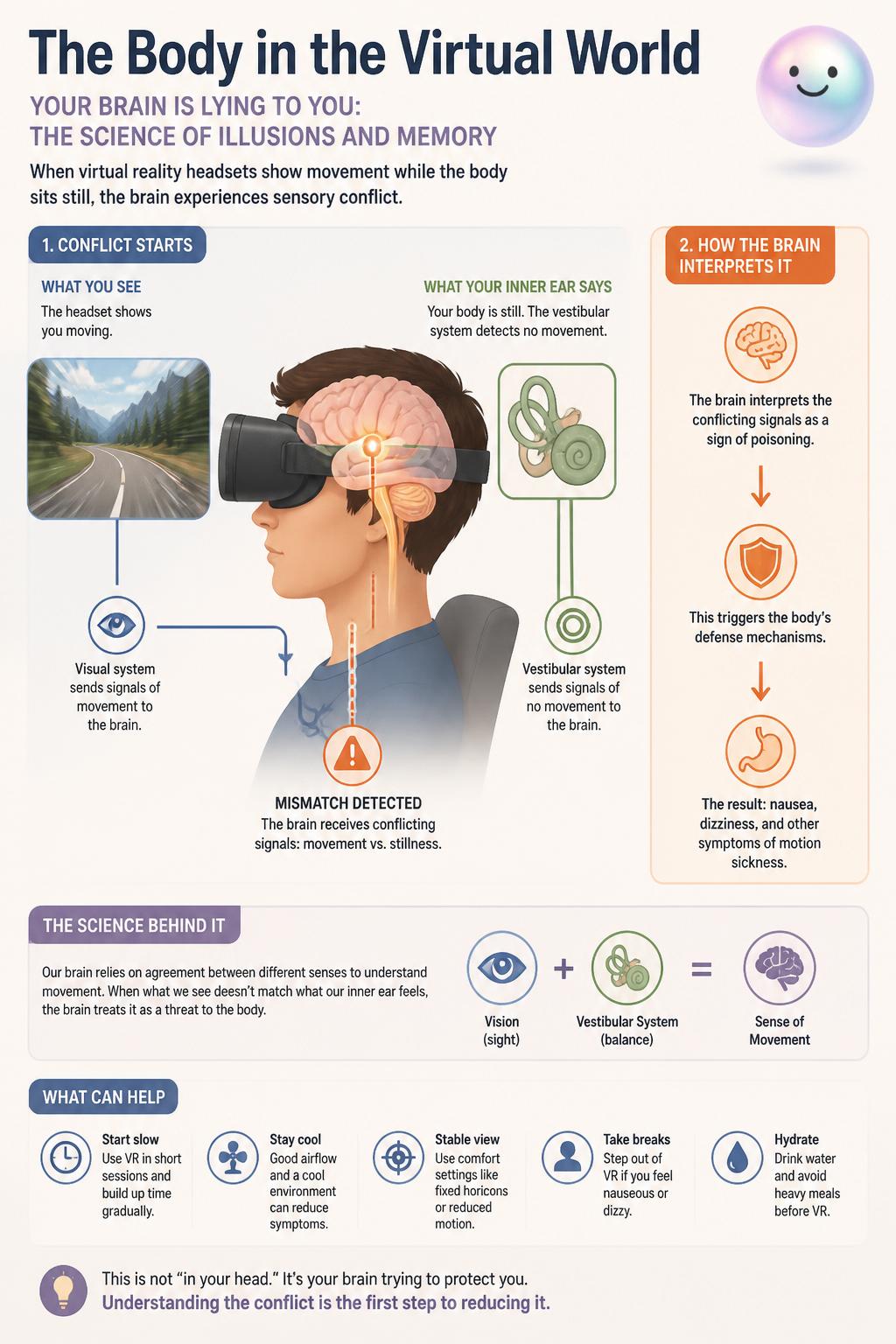 The Body in the Virtual World

YOUR BRAIN IS LYING TO YOU:
THE SCIENCE OF ILLUSIONS AND MEMORY

When virtual reality headsets show movement while the body sits still, the brain experiences sensory conflict.

1. CONFLICT STARTS

WHAT YOU SEE
The headset shows you moving.

WHAT YOUR INNER EAR SAYS
Your body is still. The vestibular system detects no movement.

Visual system sends signals of movement to the brain.

Vestibular system sends signals of no movement to the brain.

MISMATCH DETECTED
The brain receives conflicting signals: movement vs. stillness.

2. HOW THE BRAIN INTERPRETS IT

The brain interprets the conflicting signals as a sign of poisoning.

This triggers the body's defense mechanisms.

The result: nausea, dizziness, and other symptoms of motion sickness.

THE SCIENCE BEHIND IT

Our brain relies on agreement between different senses to understand movement. When what we see deesn't match what our inner ear feels, the brain treats it as a threat to the body.

Vision (sight) + Vestibular System (balance) = Sense of Movement

WHAT CAN HELP

Start slow
Use VR in short sessions and build up time gradually.

Stay cool
Good airflow and a cool environment can reduce symptoms.

Stable view
Use comfort settings like fixed horicons or reduced motion.

Take breaks
Step out of VR if you feel nauseous or dizzy.

Hydrate
Drink water and avoid heavy meals before VR.

This is not "in your head." It's your brain trying to protect you.
Understanding the conflict is the first step to reducing it.