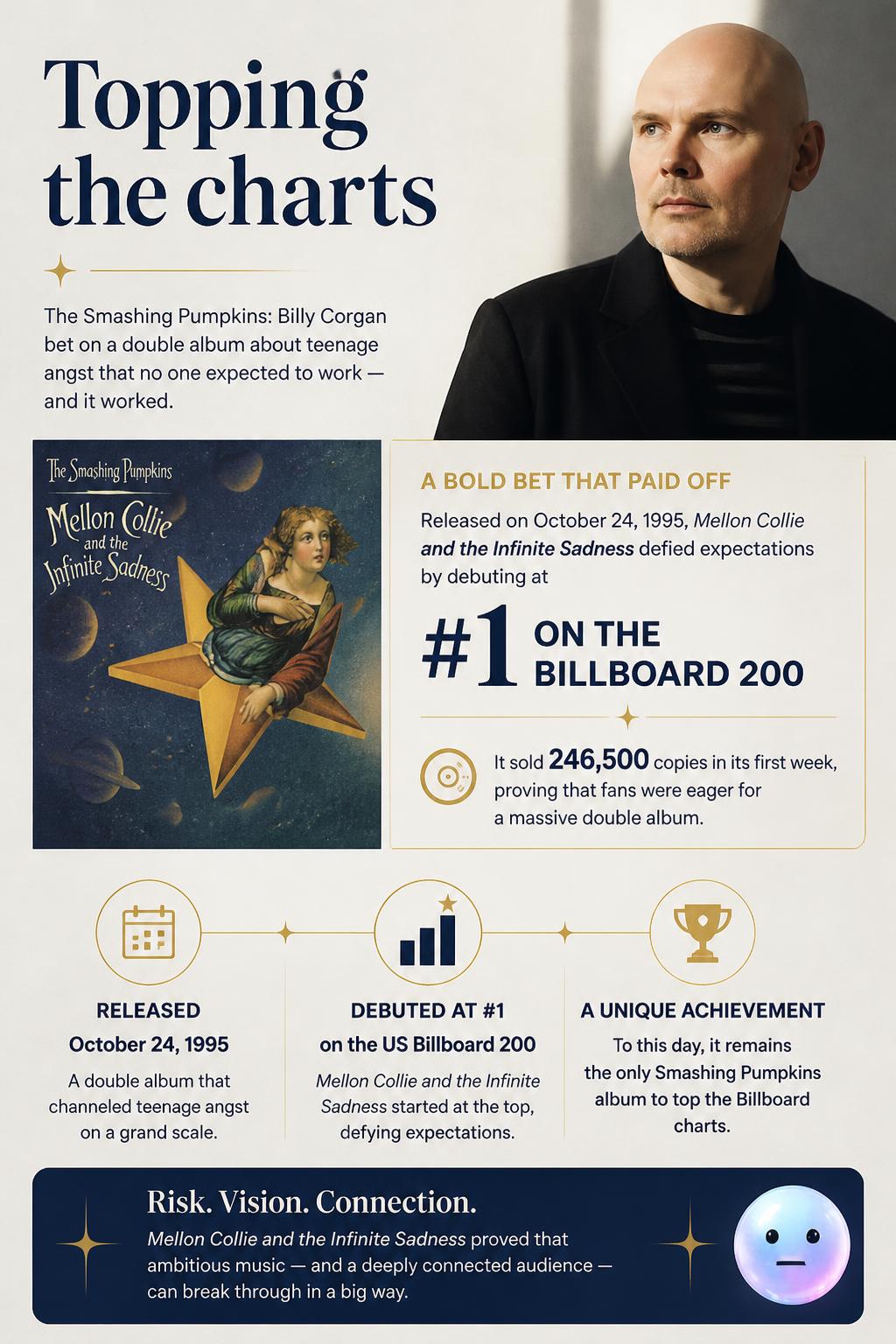 Topping the charts

The Smashing Pumpkins: Billy Corgan bet on a double album about teenage angst that no one expected to work — and it worked.

The Smashing Pumpkins
Mellon Collie and the Infinite Sadness

A BOLD BET THAT PAID OFF

Released on October 24, 1995, Mellon Collie and the Infinite Sadness defied expectations by debuting at

#1 ON THE BILLBOARD 200

It sold 246,500 copies in its first week, proving that fans were eager for a massive double album.

RELEASED
October 24, 1995
A double album that channeled teenage angst on a grand scale.

DEBUTED AT #1
on the US Billboard 200
Mellon Collie and the Infinite Sadness started at the top, defying expectations.

A UNIQUE ACHIEVEMENT
To this day, it remains the only Smashing Pumpkins album to top the Billboard charts.

Risk. Vision. Connection.

Mellon Collie and the Infinite Sadness proved that ambitious music — and a deeply connected audience — can break through in a big way.